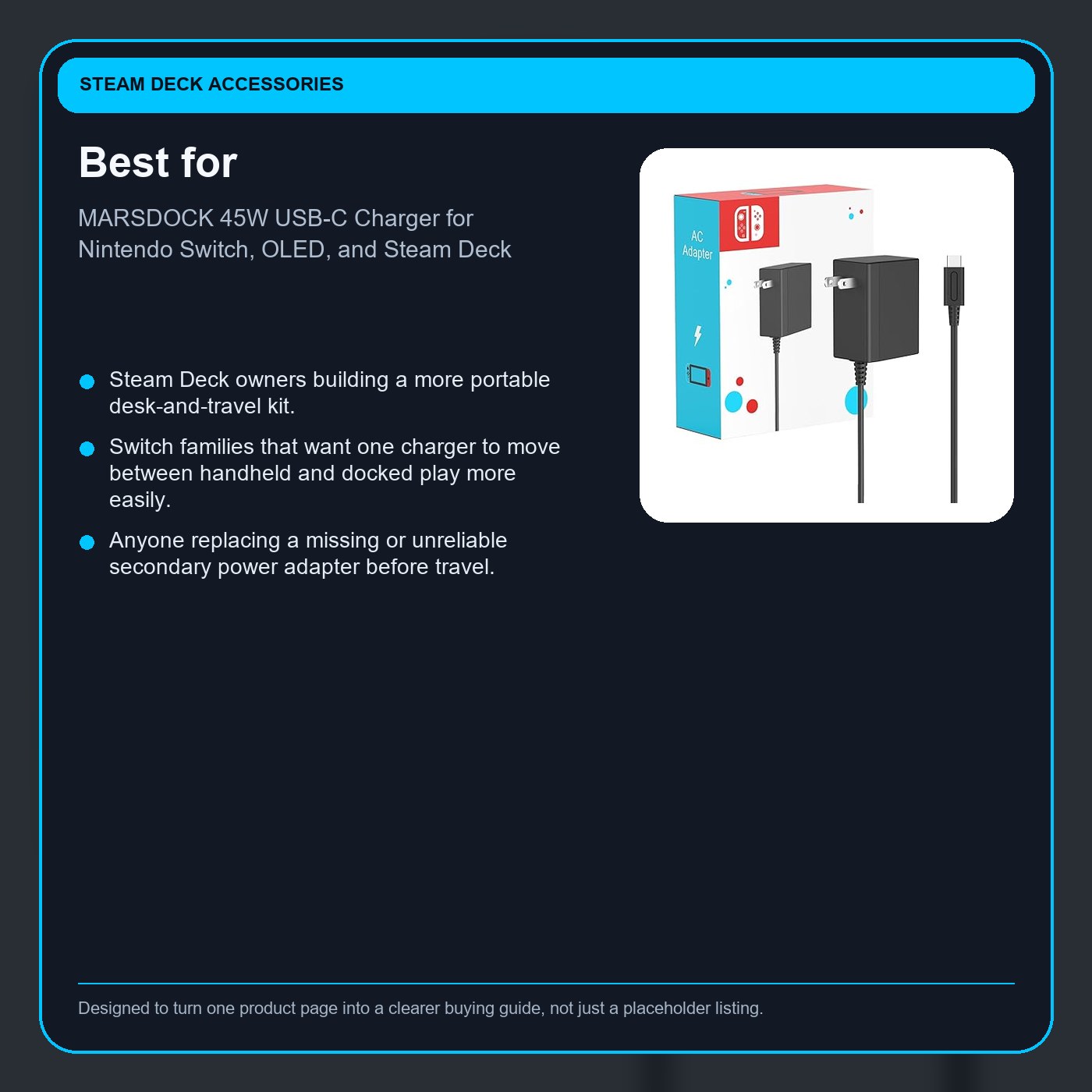 STEAM DECK ACCESSORIES

Best for

MARSDOCK 45W USB-C Charger for Nintendo Switch, OLED, and Steam Deck

AC Adapter

- Steam Deck owners building a more portable desk-and-travel kit.
- Switch families that want one charger to move between handheld and docked play more easily.
- Anyone replacing a missing or unreliable secondary power adapter before travel.

Designed to turn one product page into a clearer buying guide, not just a placeholder listing.